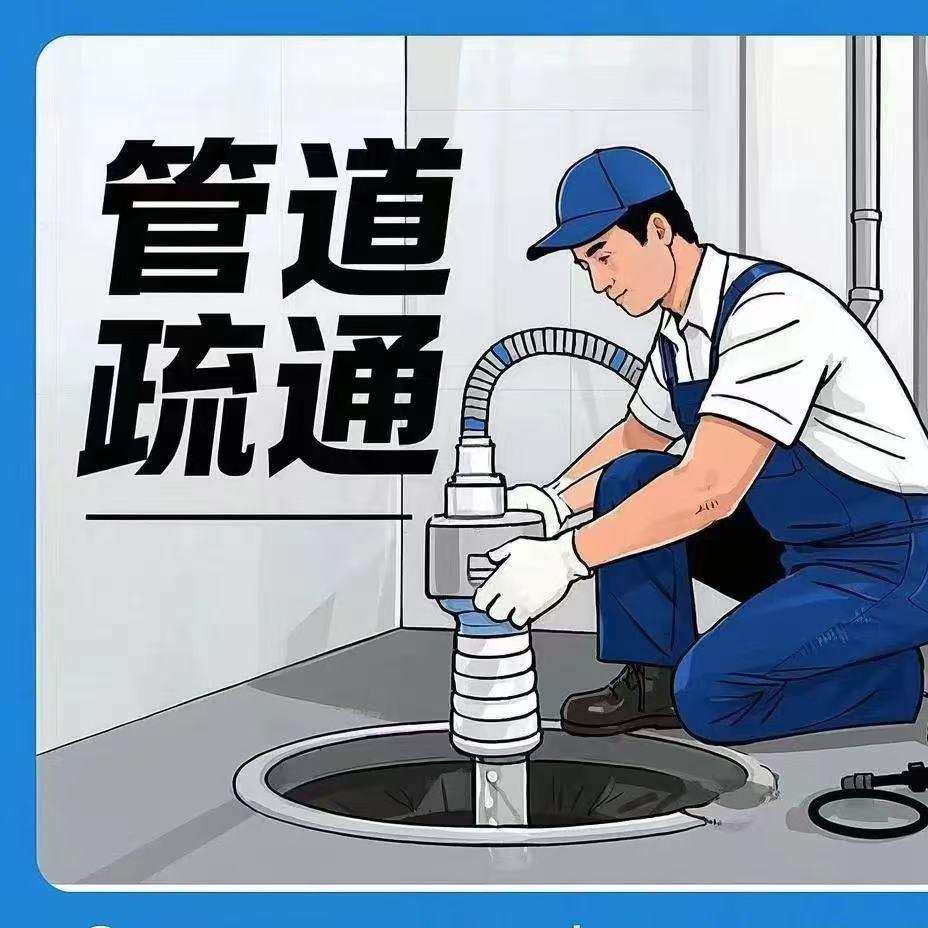 管道
疏通