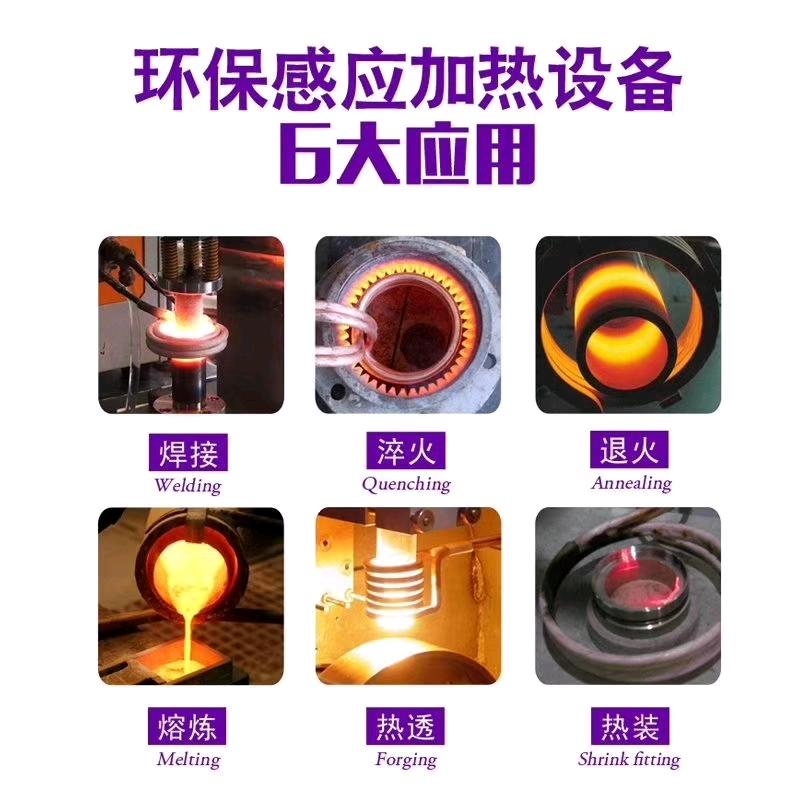 环保感应加热设备
6大应用

焊接
Welding

淬火
Quenching

退火
Annealing

熔炼
Melting

热透
Forging

热装
Shrink fitting