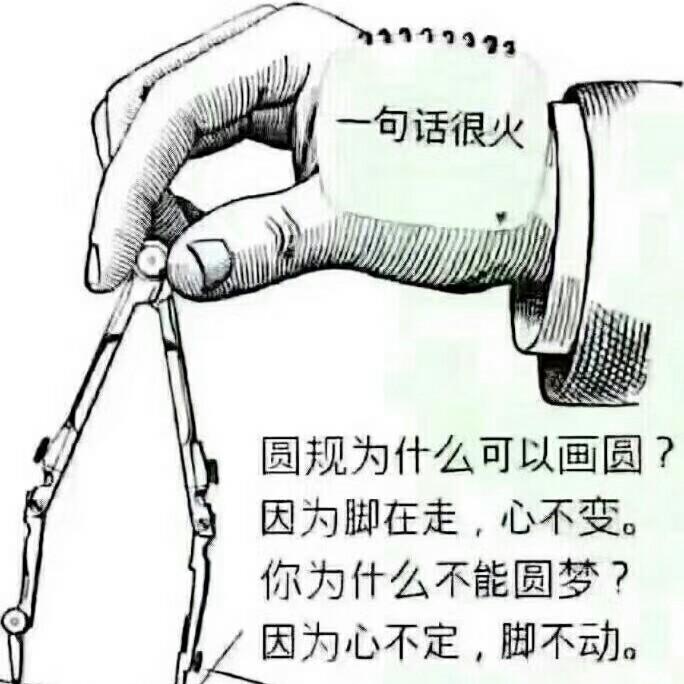 一句话很火

圆规为什么可以画圆？
因为脚在走，心不变。
你为什么不能圆梦？
因为心不定，脚不动。