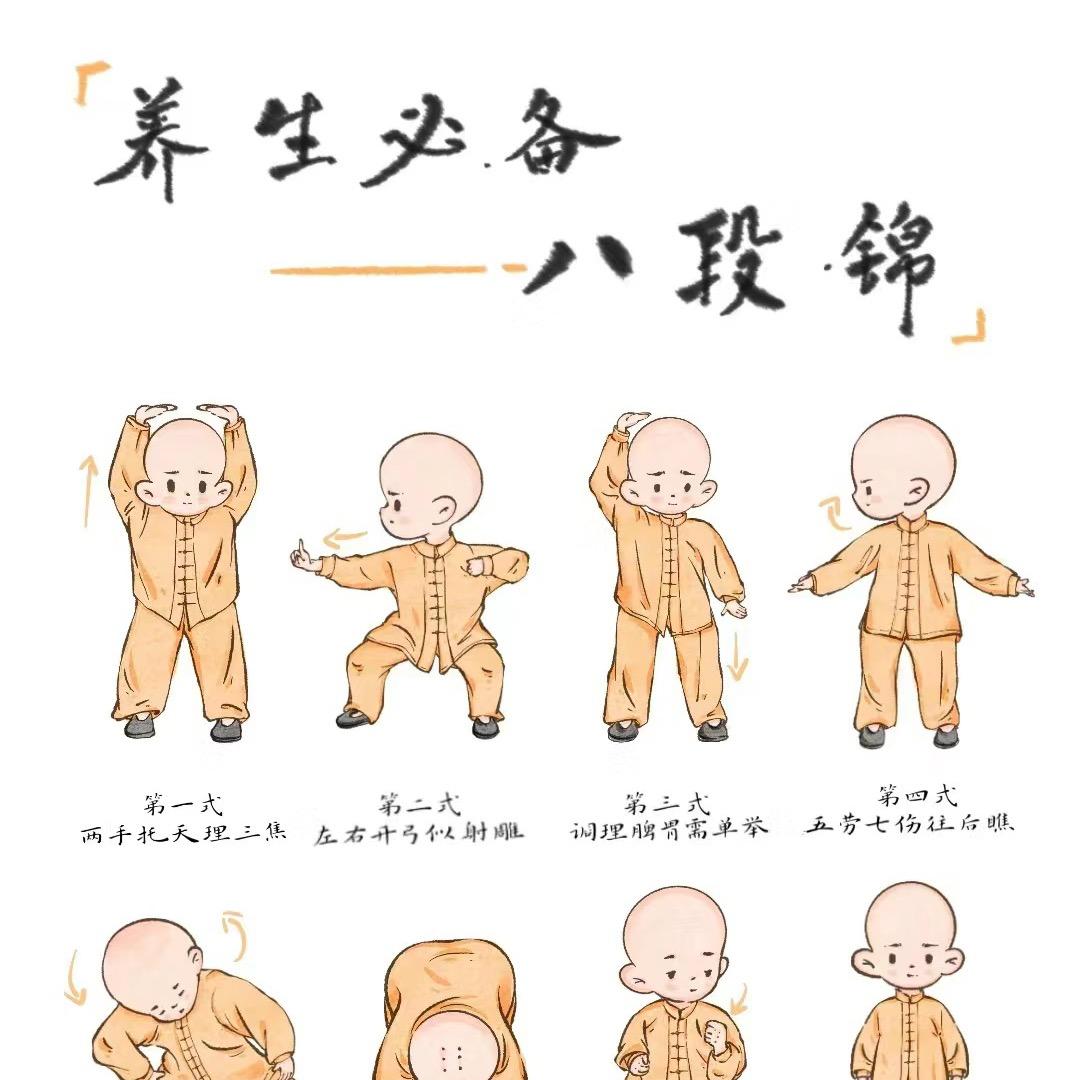 「养生必备
——八段锦」

第一式
两手托天理三焦

第二式
左右开弓似射雕

第三式
调理脾胃需单举

第四式
五劳七伤往后瞧