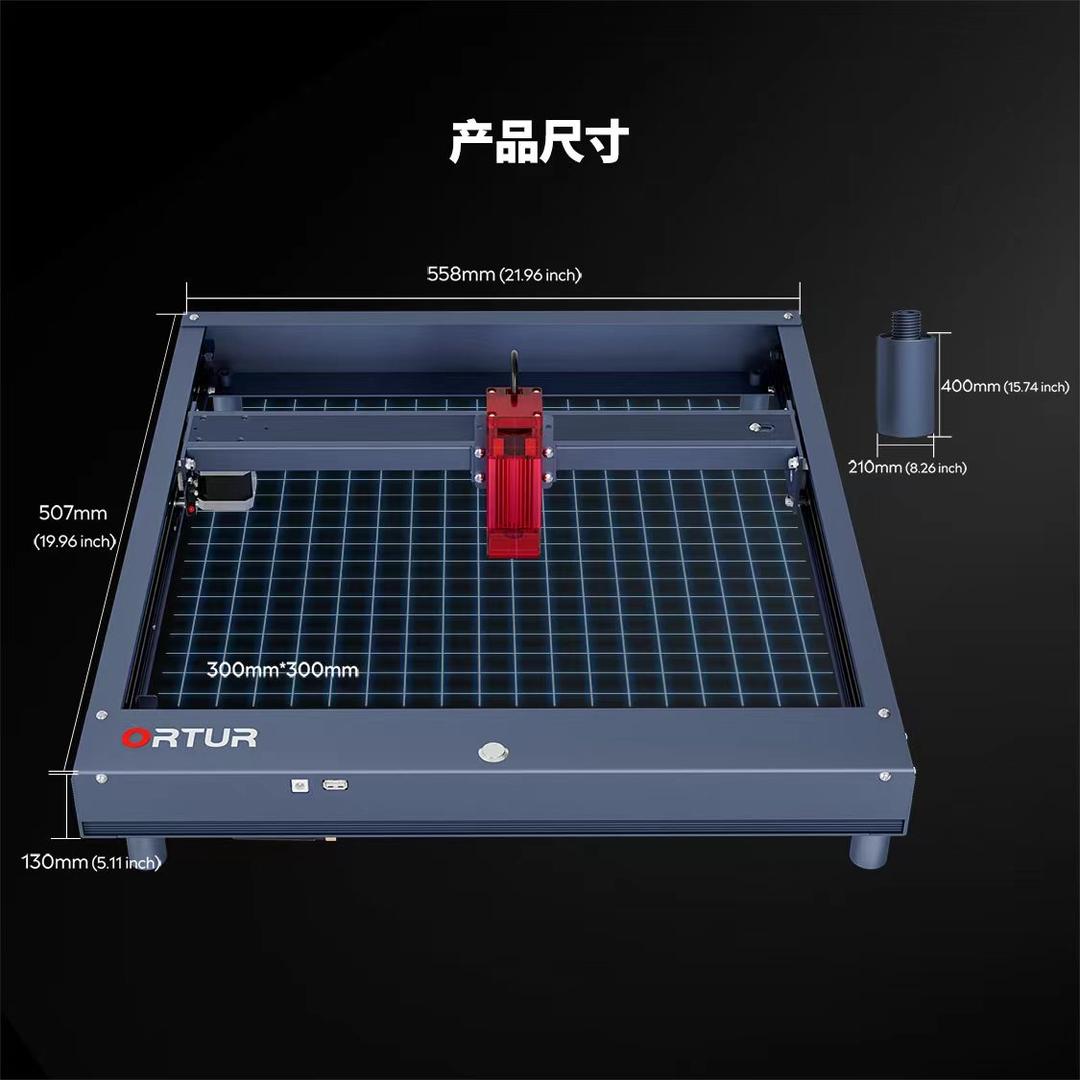 产品尺寸

558mm (21.96 inch)

400mm (15.74 inch)

210mm (8.26 inch)

507mm (19.96 inch)

300mm*300mm

ORTUR

130mm (5.11 inch)