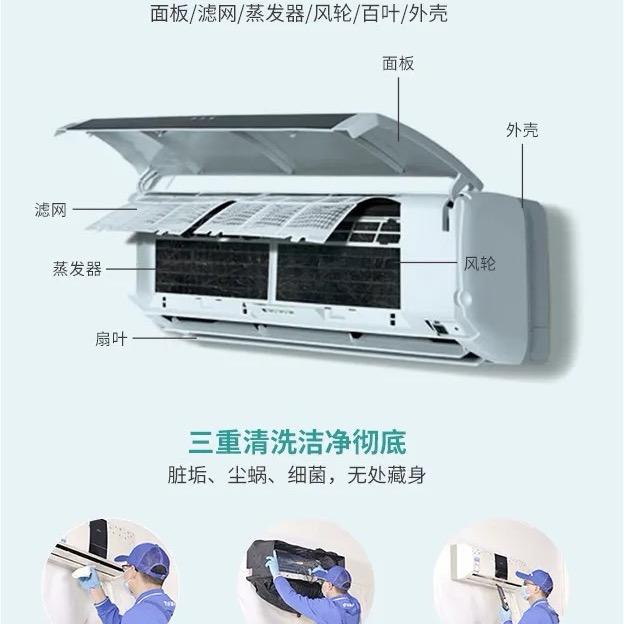 面板/滤网/蒸发器/风轮/百叶/外壳

面板

外壳

滤网

蒸发器

风轮

扇叶

三重清洗洁净彻底

脏垢、尘螨、细菌，无处藏身