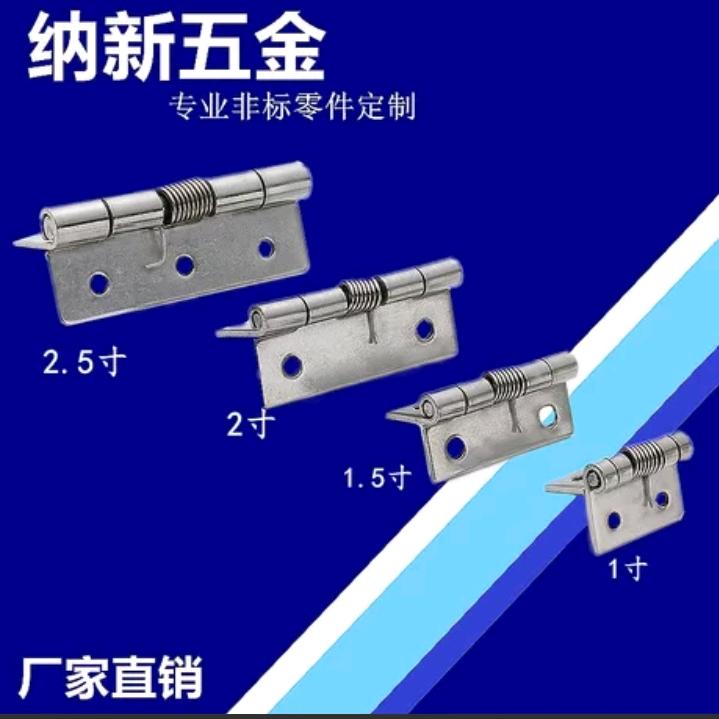 纳新五金

专业非标零件定制

2.5寸

2寸

1.5寸

1寸

厂家直销