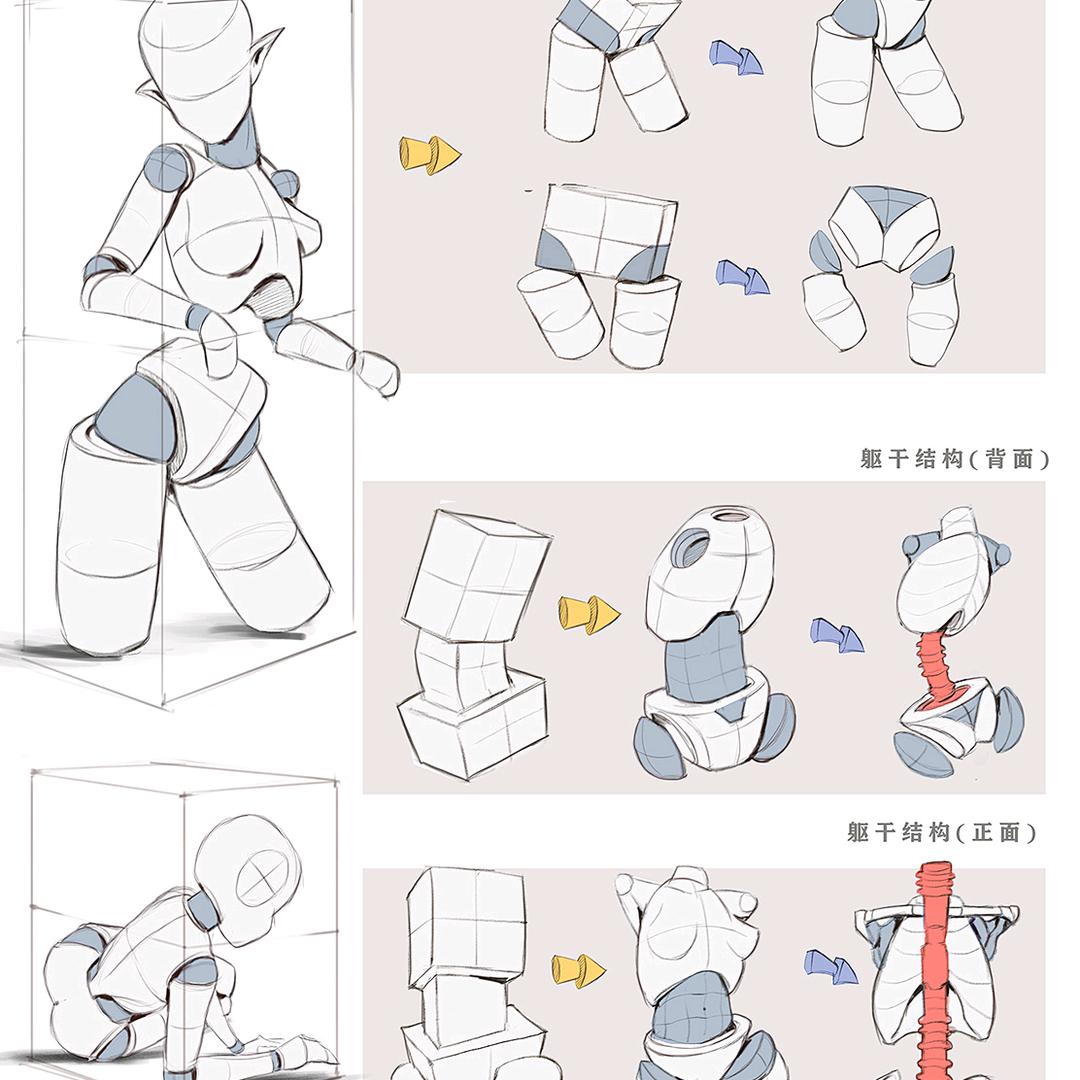 躯干结构(背面)

躯干结构(正面)