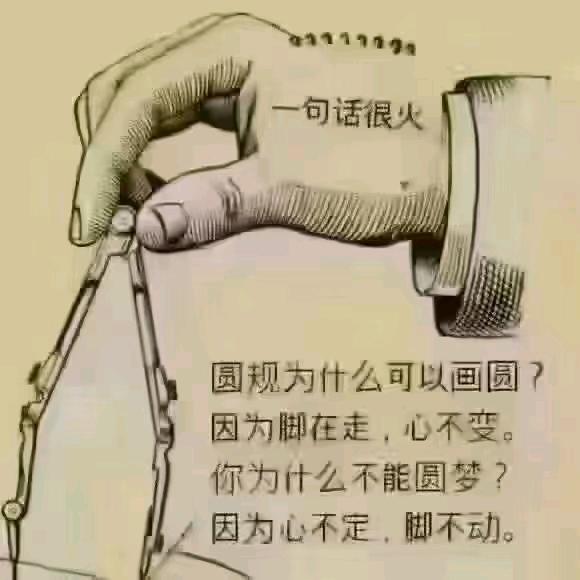 一句话很火

圆规为什么可以画圆？
因为脚在走，心不变。
你为什么不能圆梦？
因为心不定，脚不动。