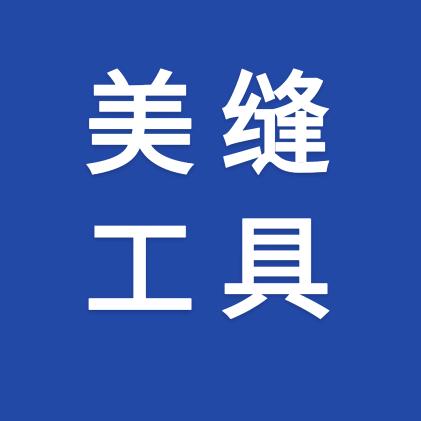 美缝
工具