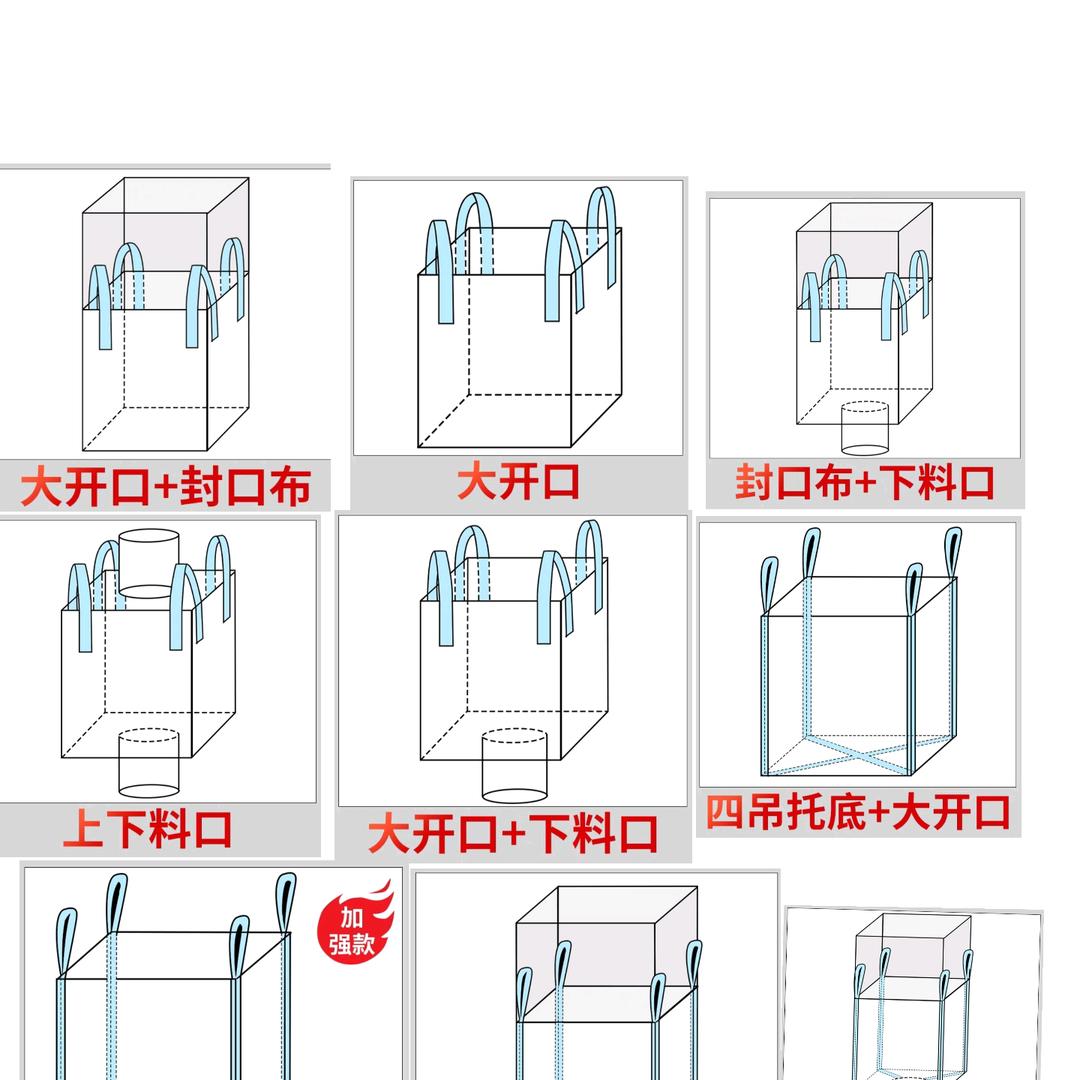 大开口+封口布

大开口

封口布+下料口

上下料口

大开口+下料口

四吊托底+大开口

加强款