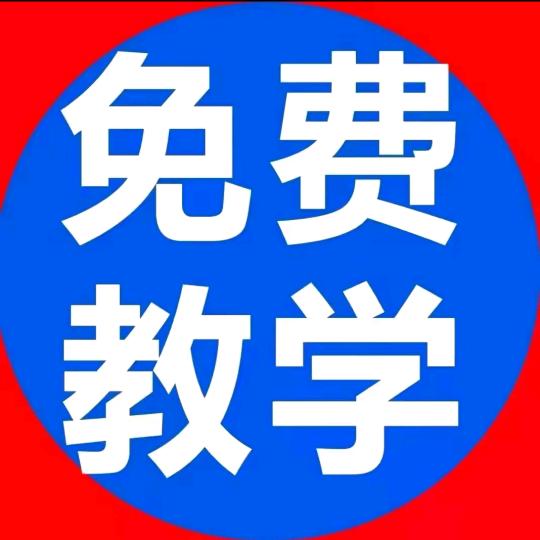 免费
教学