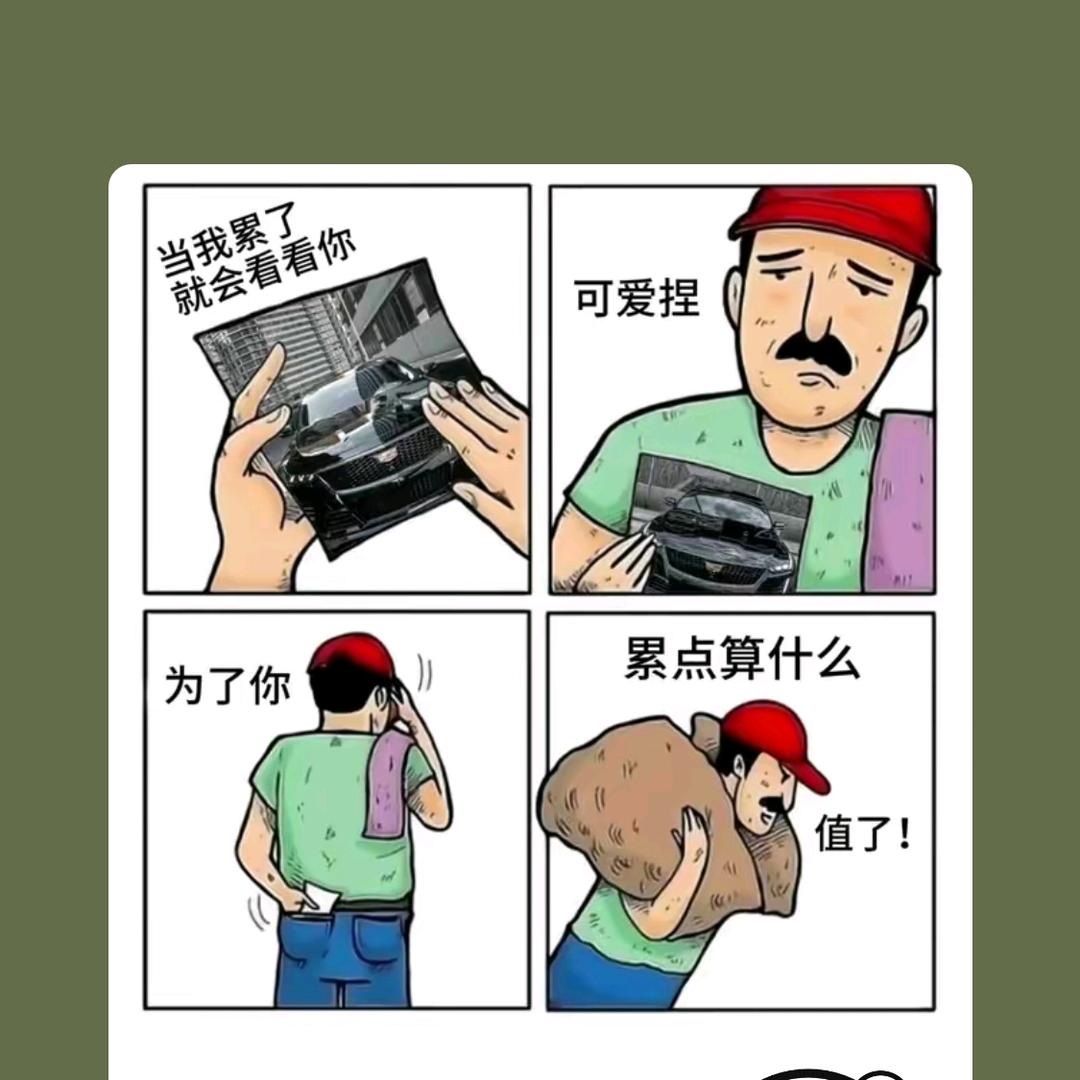 当我累了
就会看看你

可爱捏

为了你

累点算什么

值了！