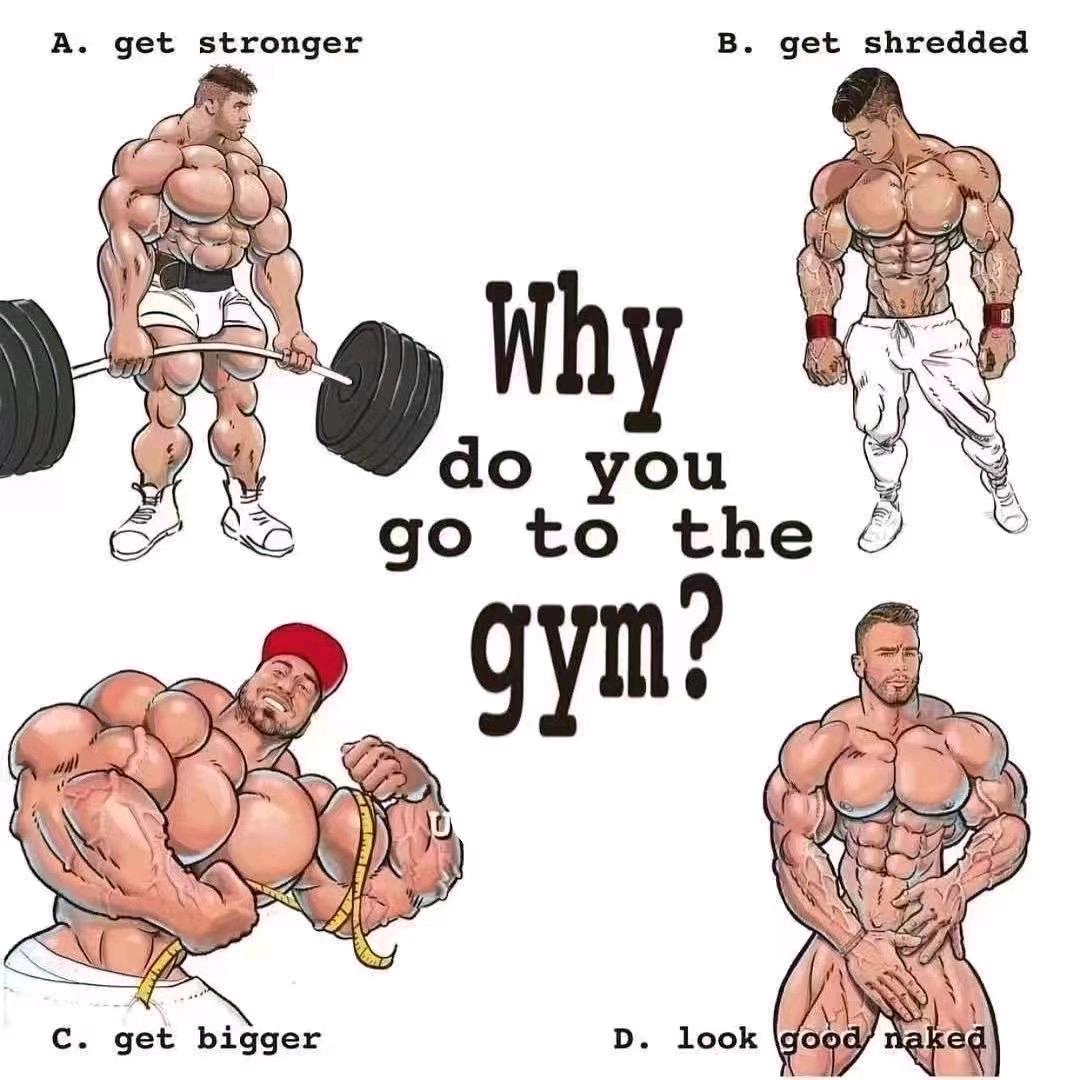 A. get stronger

B. get shredded

Why do you go to the gym?

C. get bigger

D. look good naked