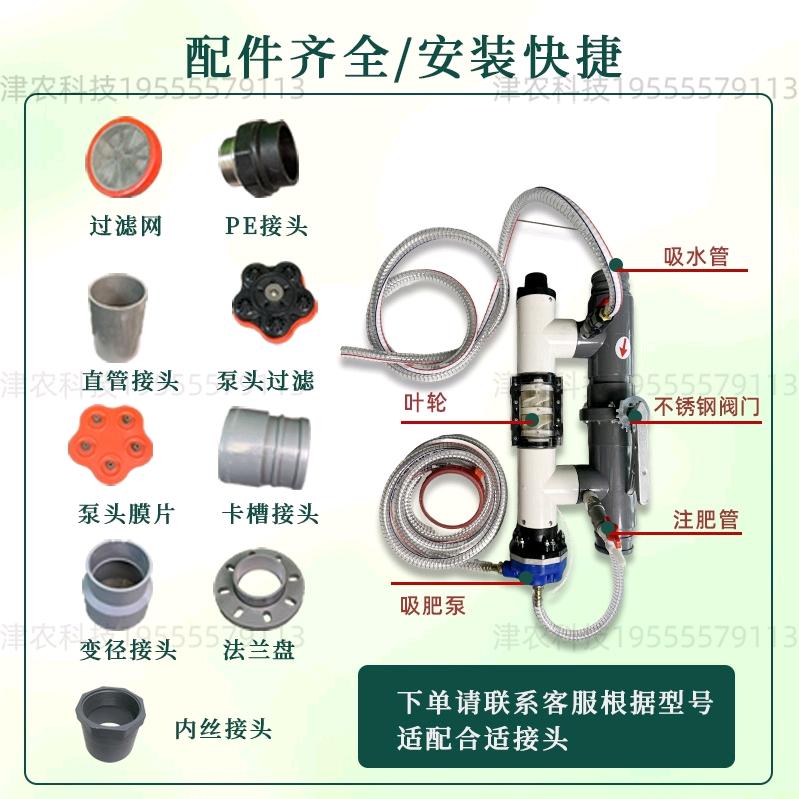 配件齐全/安装快捷

津农科技19555579113 津农科技19555579113

过滤网 PE接头

直管接头 泵头过滤

泵头膜片 卡槽接头

变径接头 法兰盘

内丝接头

吸水管

叶轮

不锈钢阀门

注肥管

吸肥泵

津农科技19555579113 津农科技19555579113

津农科技19555579113 津农科技19555579113

下单请联系客服根据型号适配合适接头