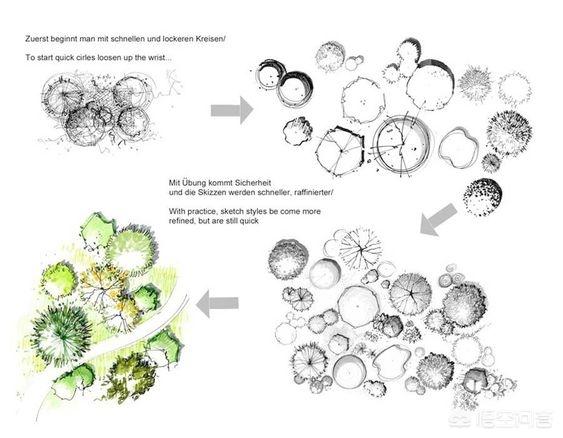 Zuerst beginnt man mit schnellen und lockeren Kreisen/

To start quick cirles loosen up the wrist...

Mit Übung kommt Sicherheit
und die Skizzen werden schneller, raffinierter/

With practice, sketch styles be come more refined, but are still quick

悟空问答