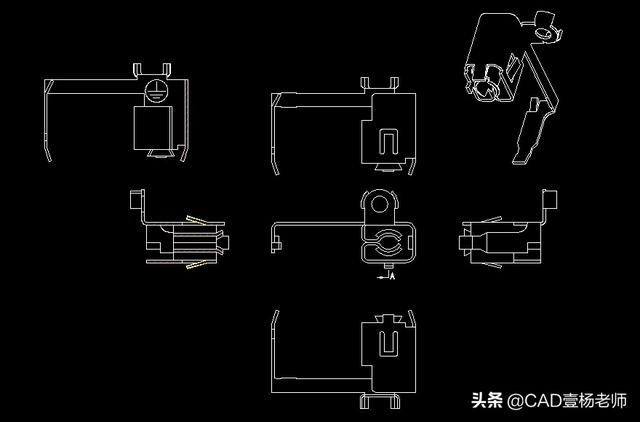 A

头条 @CAD壹杨老师