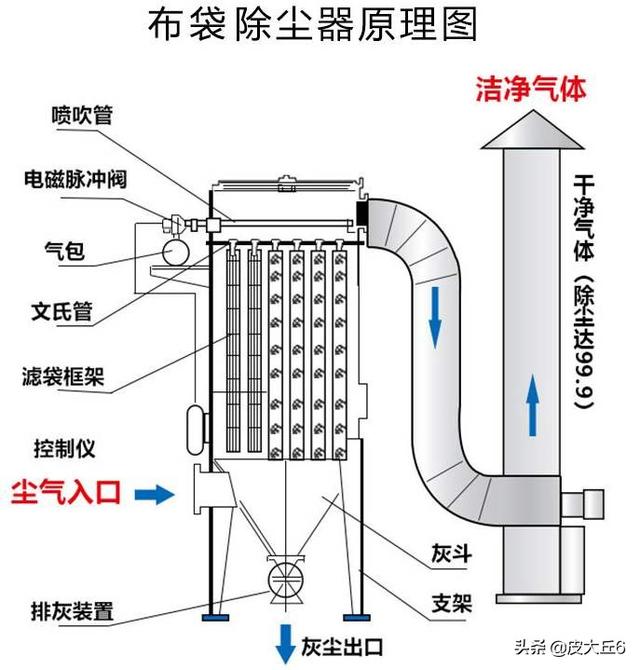 布袋除尘器原理图

洁净气体

喷吹管

电磁脉冲阀

气包

文氏管

滤袋框架

控制仪

尘气入口

干净气体（除尘达99.9）

灰斗

支架

排灰装置

灰尘出口

头条 @皮大丘6