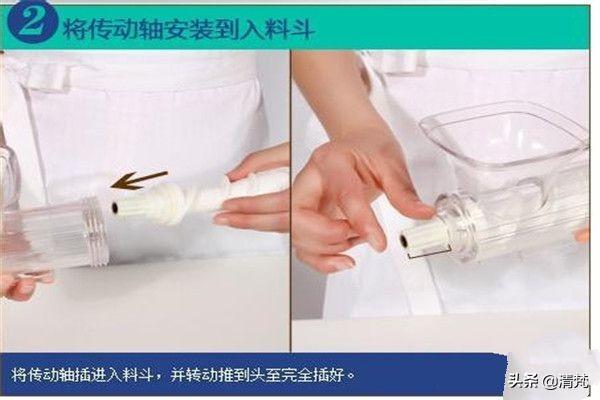 2 将传动轴安装到入料斗

将传动轴插进入料斗，并转动推到头至完全插好。

头条 @清梵