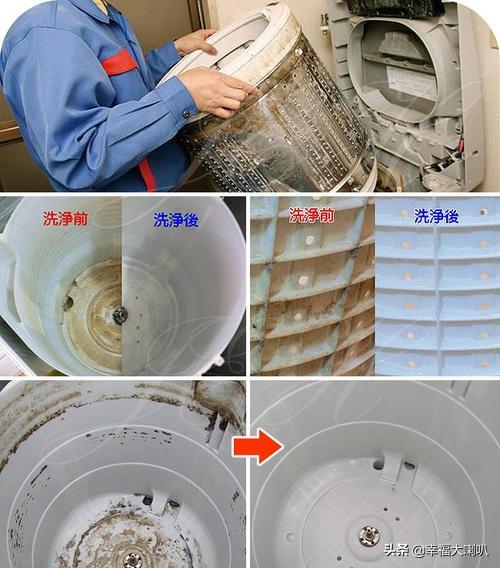 洗浄前
洗浄後
洗浄前
洗浄後
头条 @幸福大喇叭