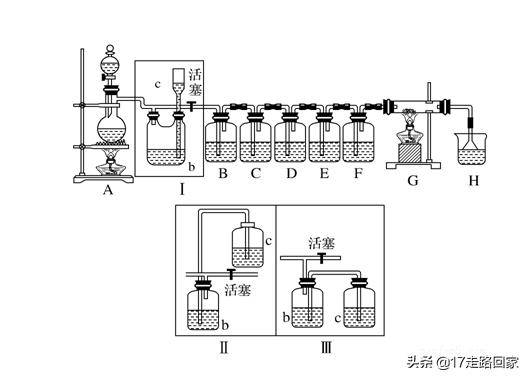 c
活塞
b
A
Ⅰ
B
C
D
E
F
G
H
c
活塞
b
Ⅱ
活塞
b
c
Ⅲ
头条 @17走路回家